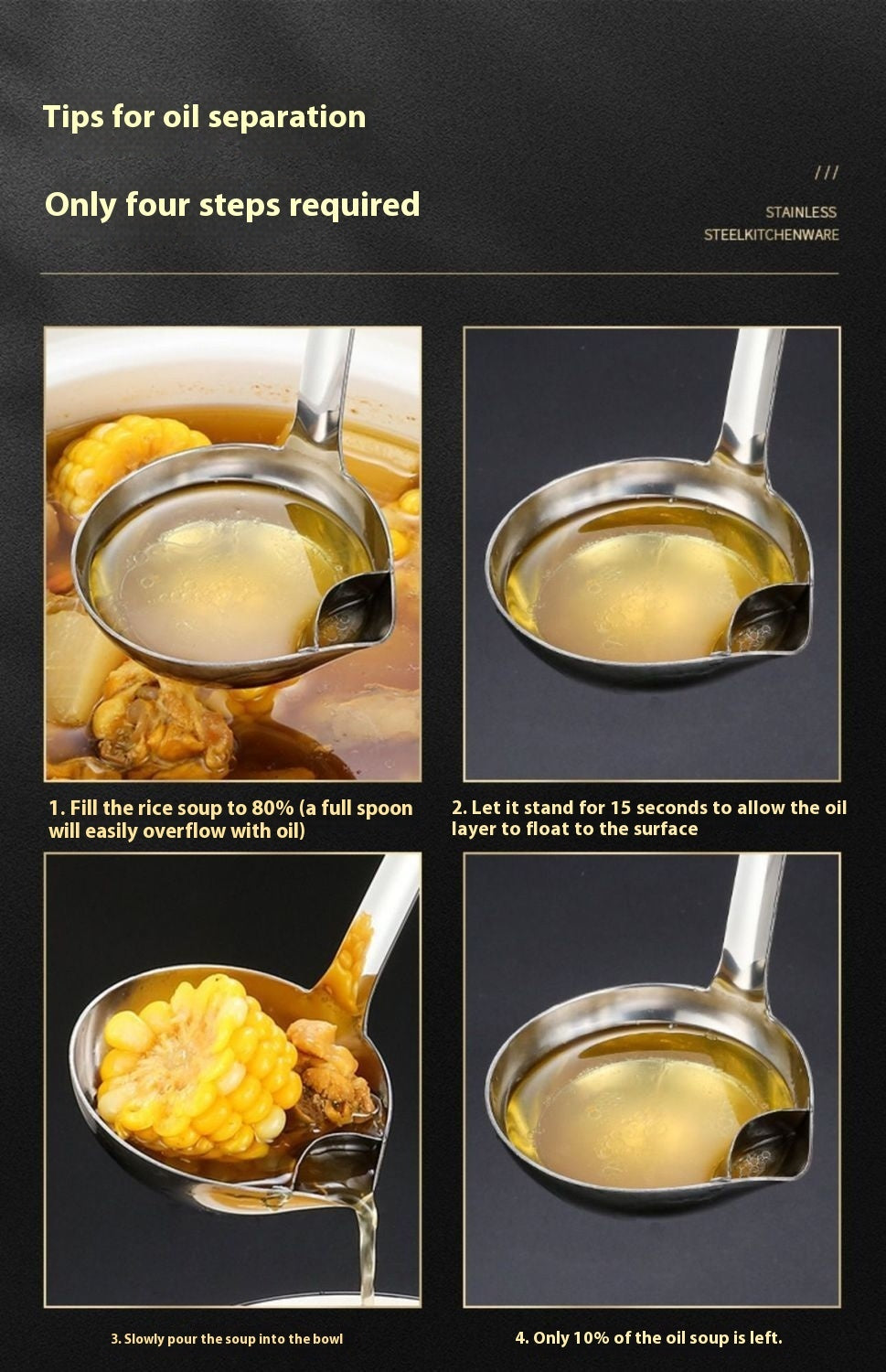 Tips for oil separation

Only four steps required

///

STAINLESS
STEELKITCHENWARE

1. Fill the rice soup to 80% (a full spoon will easily overflow with oil)

2. Let it stand for 15 seconds to allow the oil layer to float to the surface

3. Slowly pour the soup into the bowl

4. Only 10% of the oil soup is left.